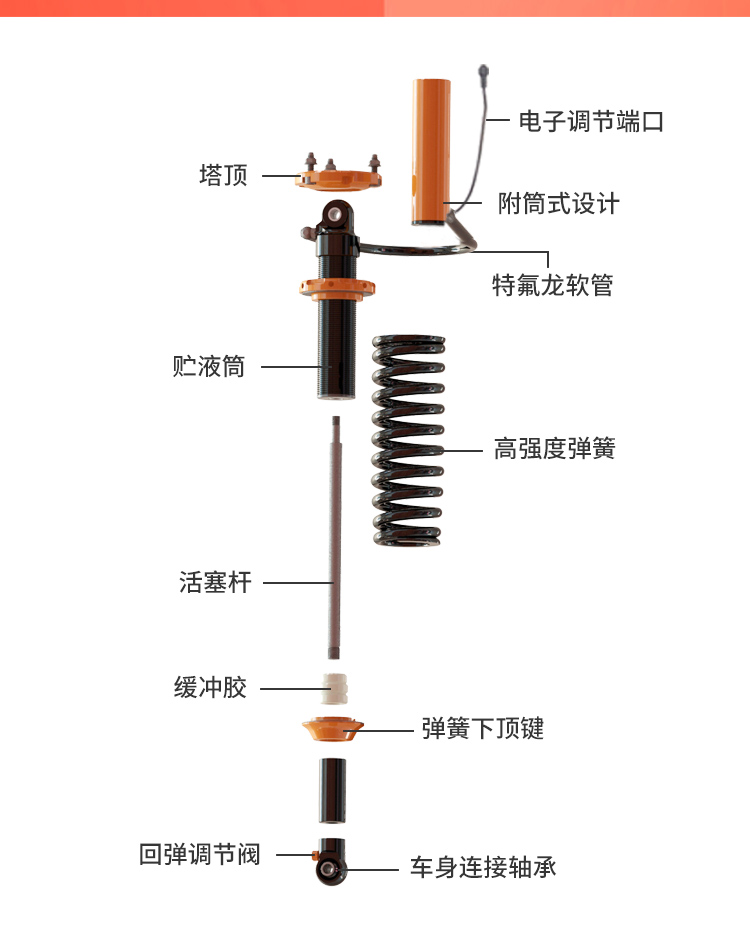 电子调节端口

塔顶

附筒式设计

特氟龙软管

贮液筒

高强度弹簧

活塞杆

缓冲胶

弹簧下顶键

回弹调节阀

车身连接轴承